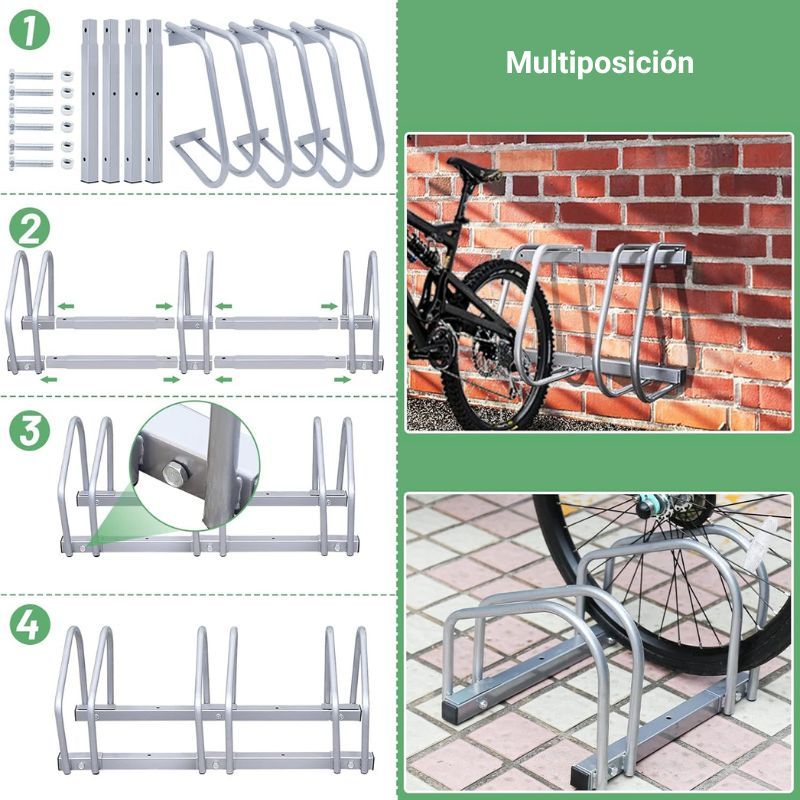 1

2

3

4

Multiposición